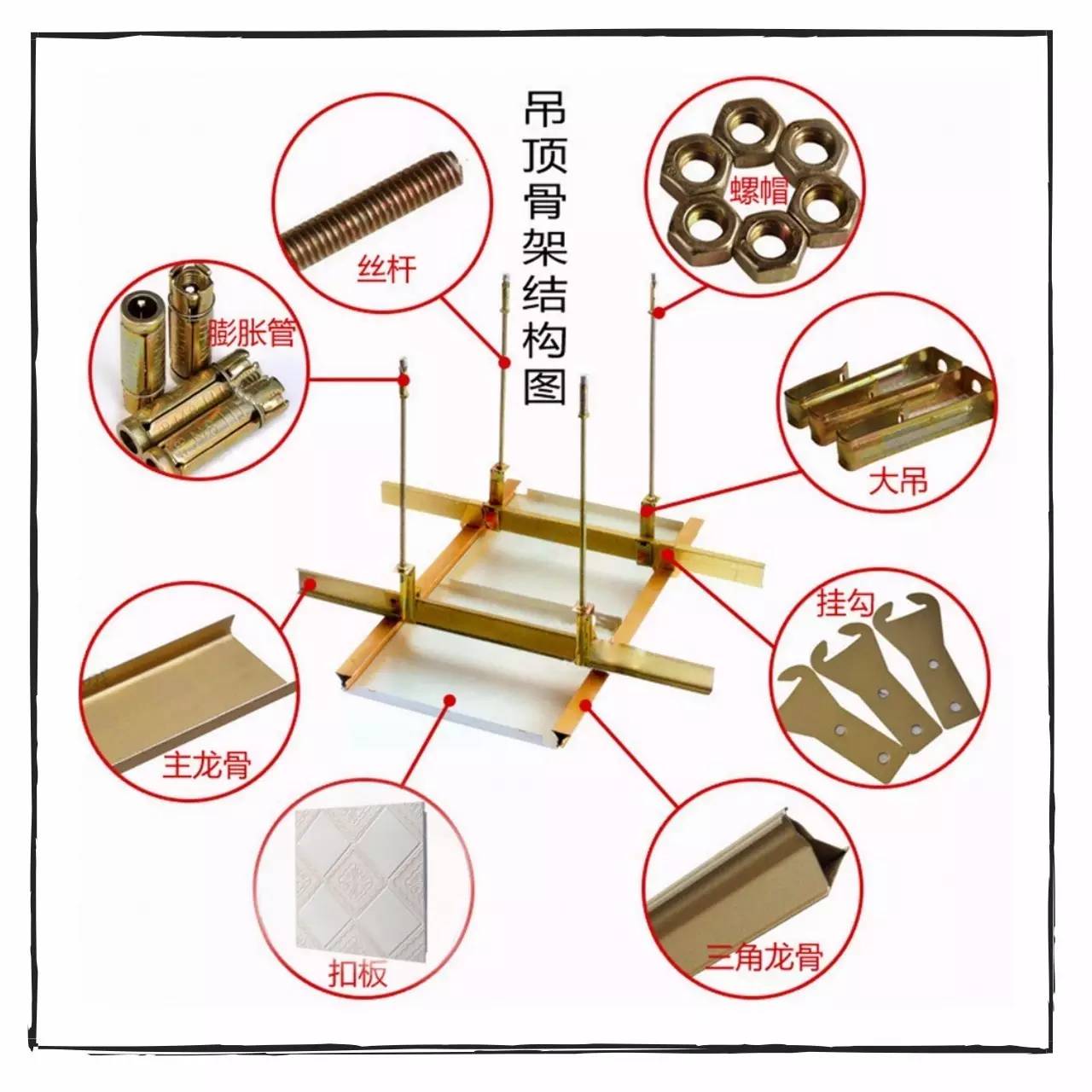 吊顶骨架结构图

丝杆

螺帽

膨胀管

大吊

挂勾

主龙骨

扣板

三角龙骨